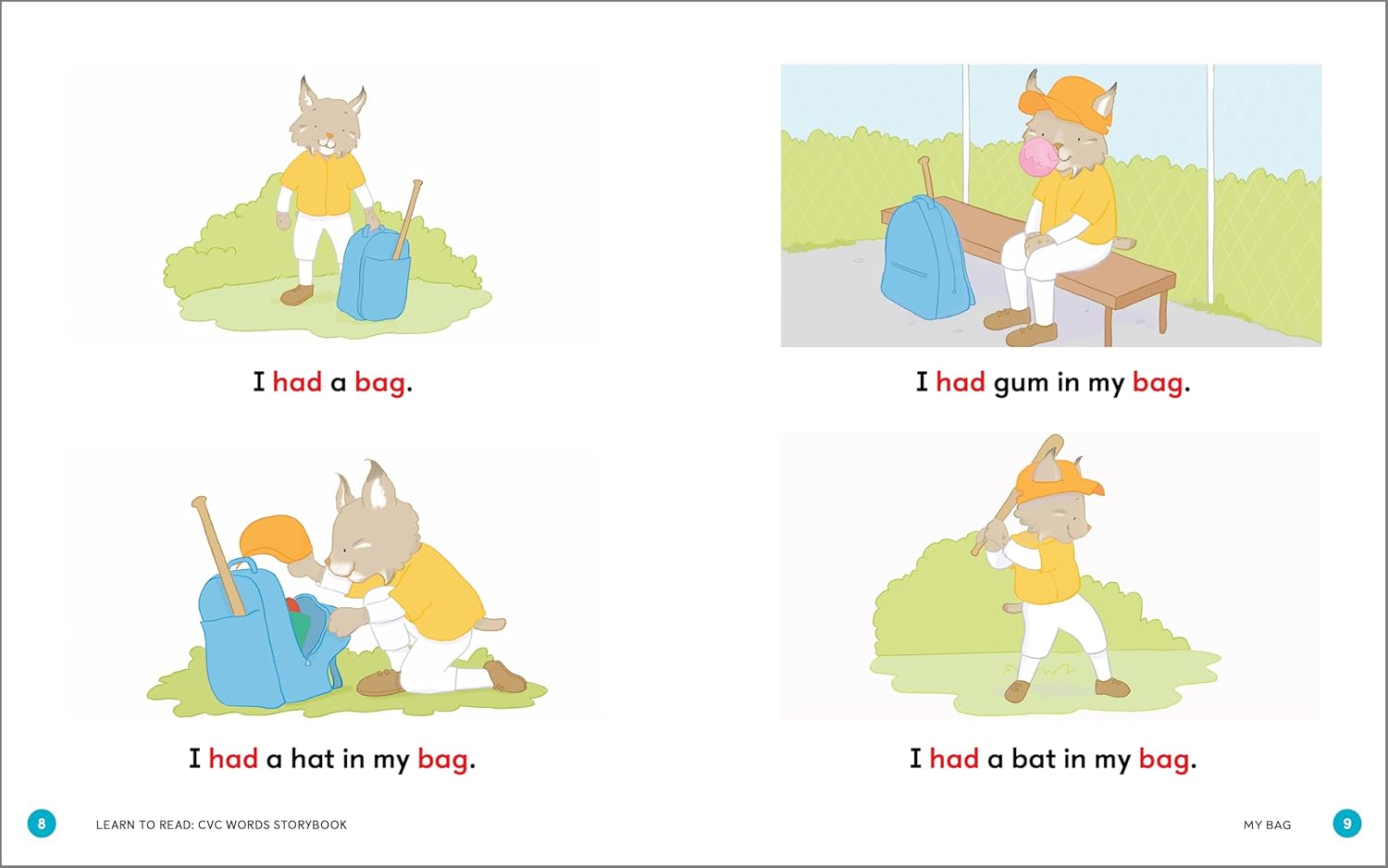 I had a bag.

I had a hat in my bag.

8 LEARN TO READ: CVC WORDS STORYBOOK

I had gum in my bag.

I had a bat in my bag.

MY BAG 9